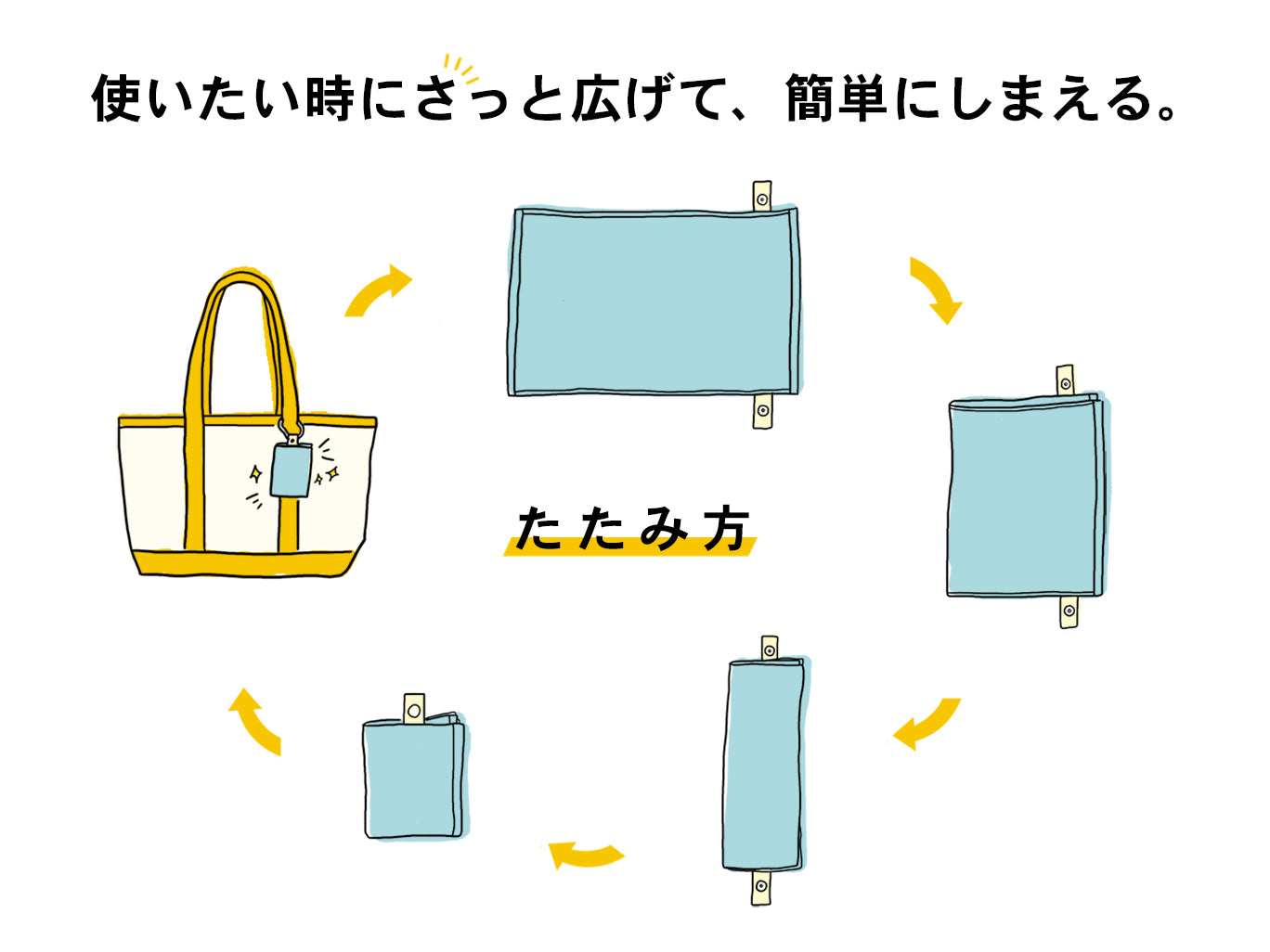 使いたい時にさっと広げて、簡単にしまえる。

たたみ方